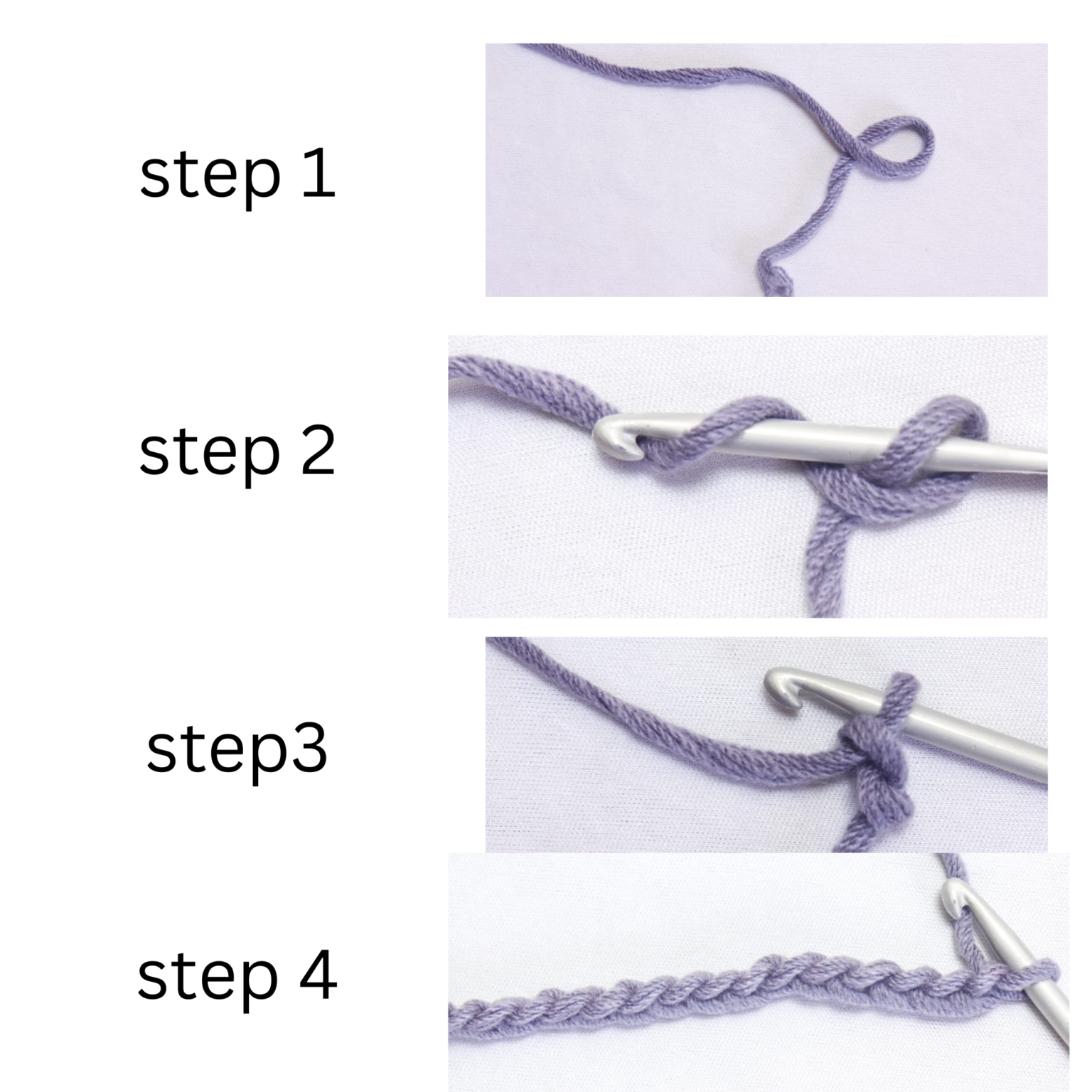 step 1

step 2

step3

step 4