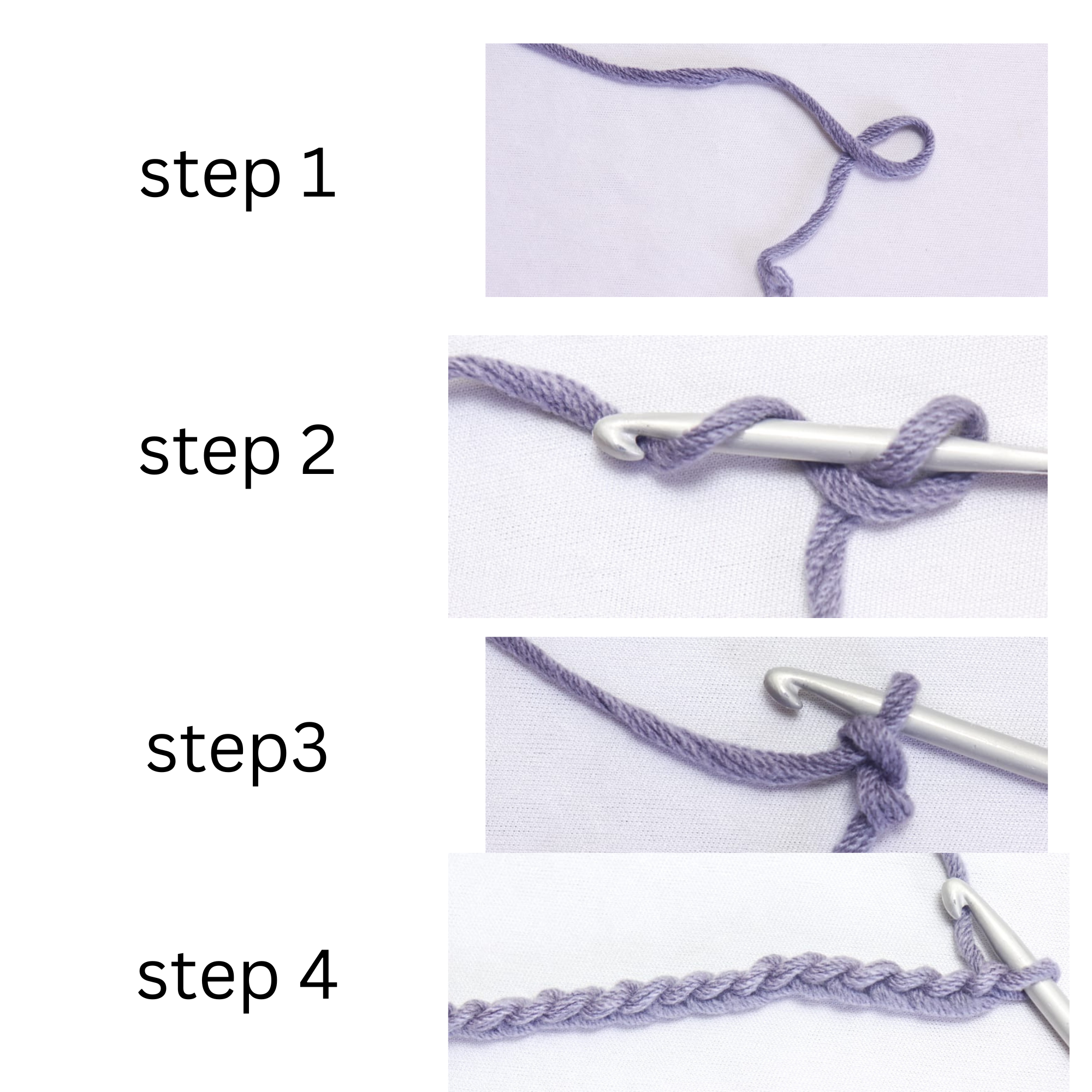 step 1

step 2

step3

step 4